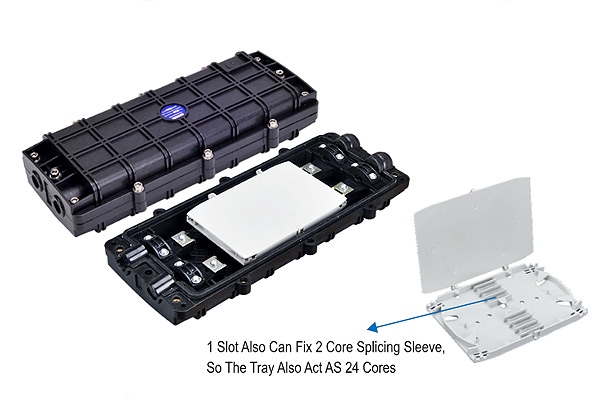 1 Slot Also Can Fix 2 Core Splicing Sleeve,
So The Tray Also Act AS 24 Cores