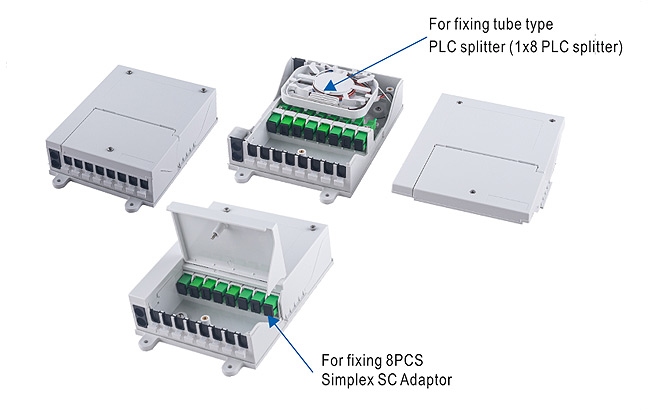 For fixing tube type
PLC splitter (1x8 PLC splitter)

For fixing 8PCS
Simplex SC Adaptor